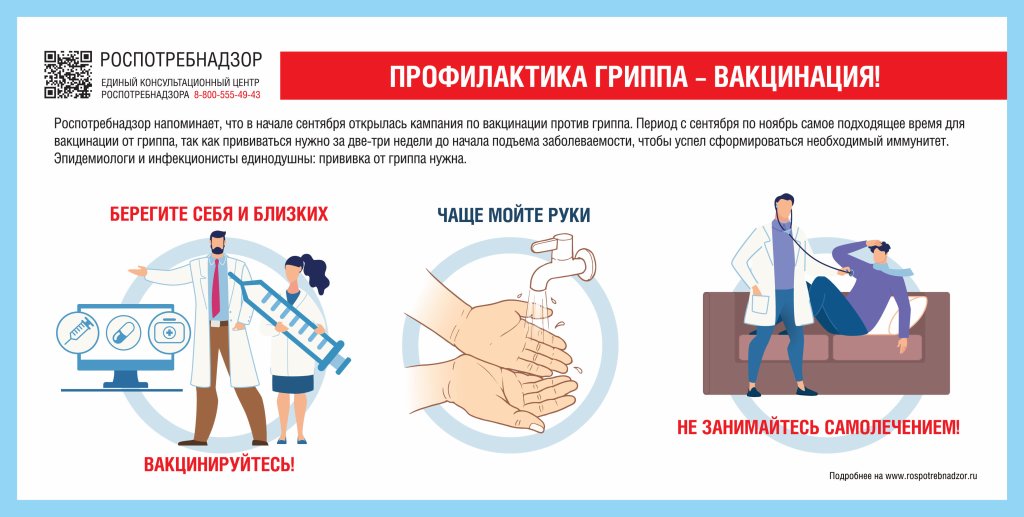 РОСПОТРЕБНАДЗОР
ЕДИНЫЙ КОНСУЛЬТАЦИОННЫЙ ЦЕНТР РОСПОТРЕБНАДЗОРА 8-800-555-49-43

ПРОФИЛАКТИКА ГРИППА – ВАКЦИНАЦИЯ!

Роспотребнадзор напоминает, что в начале сентября открылась кампания по вакцинации против гриппа. Период с сентября по ноябрь самое подходящее время для вакцинации от гриппа, так как прививаться нужно за две-три недели до начала подъема заболеваемости, чтобы успел сформироваться необходимый иммунитет. Эпидемиологи и инфекционисты единодушны: прививка от гриппа нужна.

БЕРЕГИТЕ СЕБЯ И БЛИЗКИХ

ВАКЦИНИРУЙТЕСЬ!

ЧАЩЕ МОЙТЕ РУКИ

НЕ ЗАНИМАЙТЕСЬ САМОЛЕЧЕНИЕМ!

Подробнее на www.rospotrebnadzor.ru